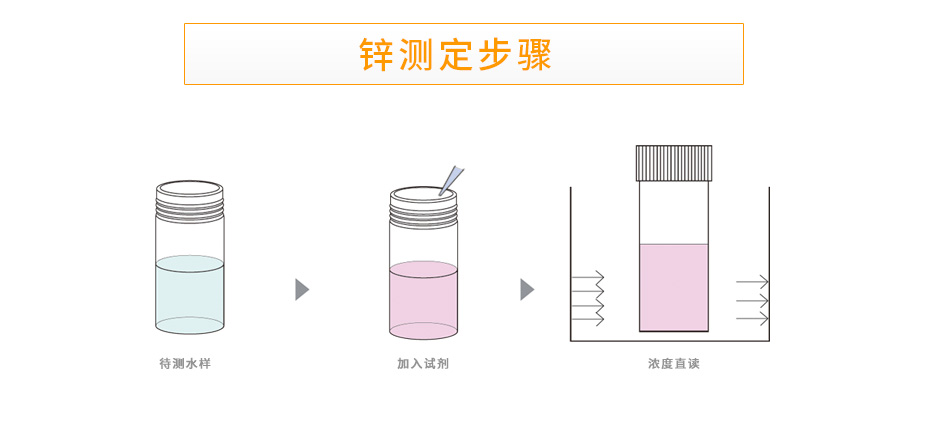 锌测定步骤

待测水样

加入试剂

浓度直读